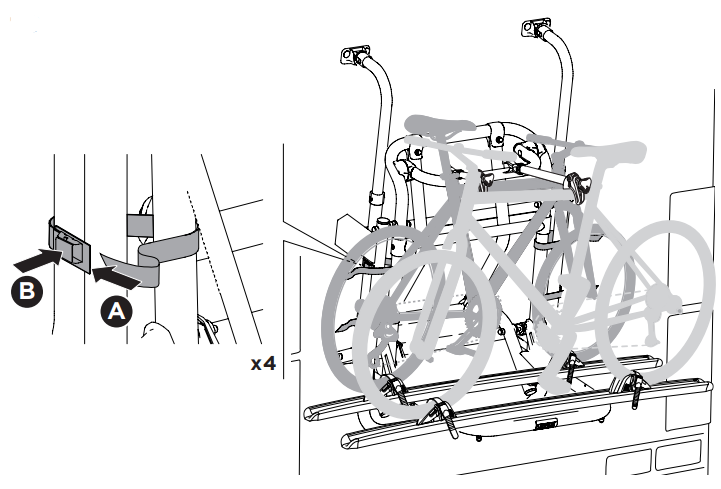 B
A
x4