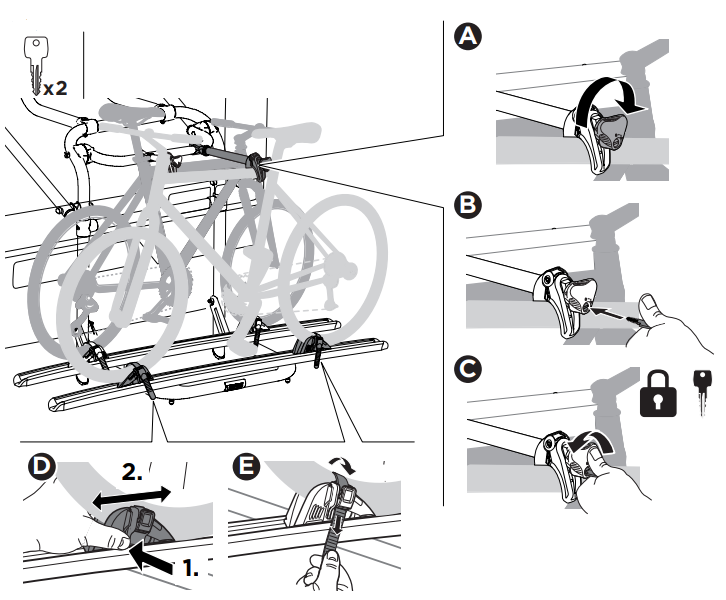 x2

A

B

C

D

2.

1.

E